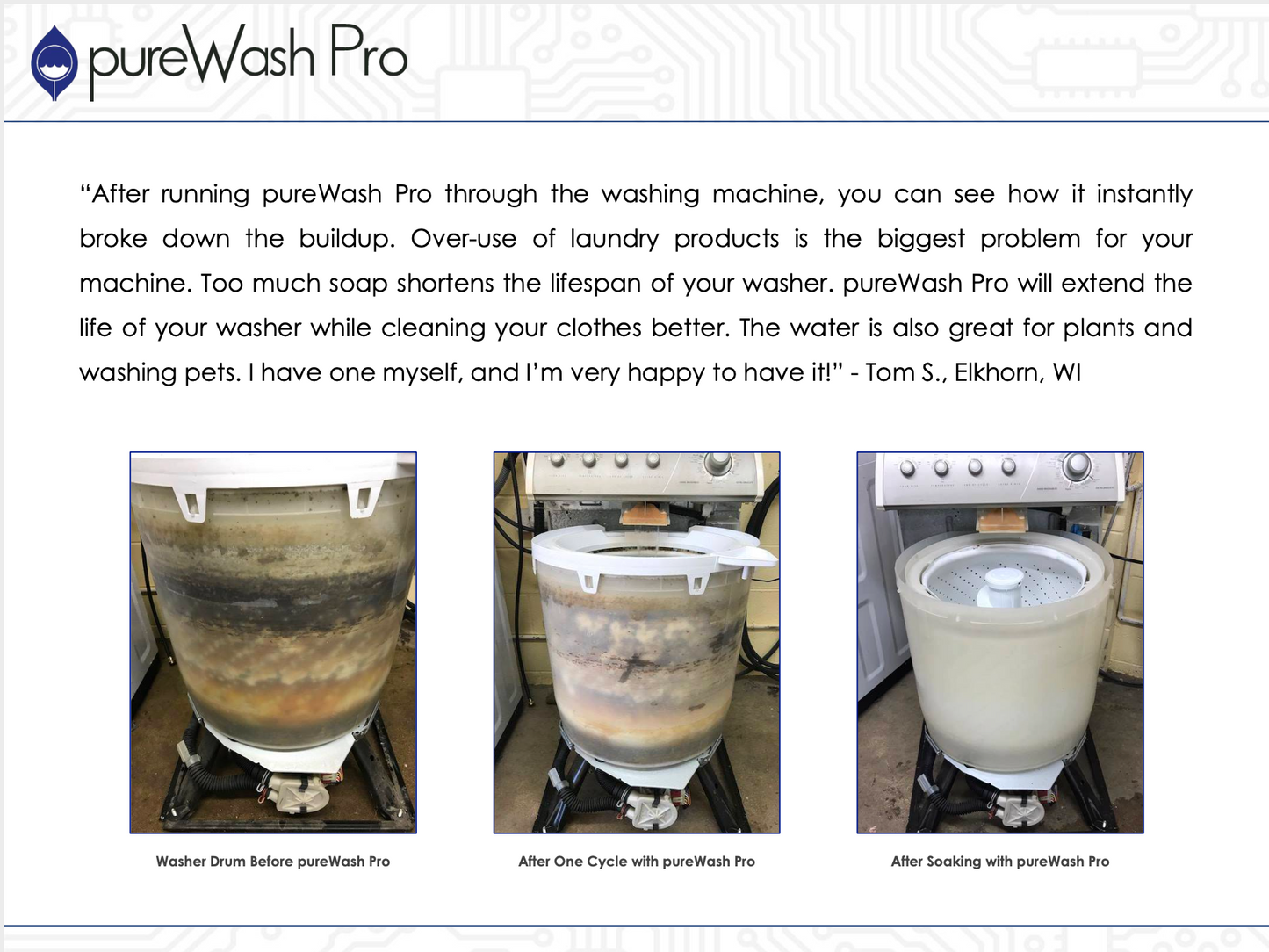 pureWash Pro

“After running pureWash Pro through the washing machine, you can see how it instantly broke down the buildup. Over-use of laundry products is the biggest problem for your machine. Too much soap shortens the lifespan of your washer. pureWash Pro will extend the life of your washer while cleaning your clothes better. The water is also great for plants and washing pets. I have one myself, and I’m very happy to have it!” - Tom S., Elkhorn, WI

Washer Drum Before pureWash Pro

After One Cycle with pureWash Pro

After Soaking with pureWash Pro